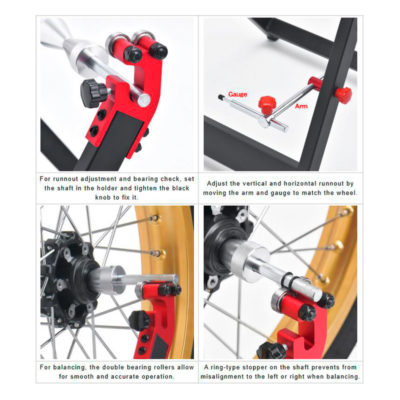 Gauge

Arm

For runnout adjustment and bearing check, set the shaft in the holder and tighten the black knob to fix it.

Adjust the vertical and horizontal runnout by moving the arm and gauge to match the wheel.

For balancing, the double bearing rollers allow for smooth and accurate operation.

A ring-type stopper on the shaft prevents from misalignment to the left or right when balancing.