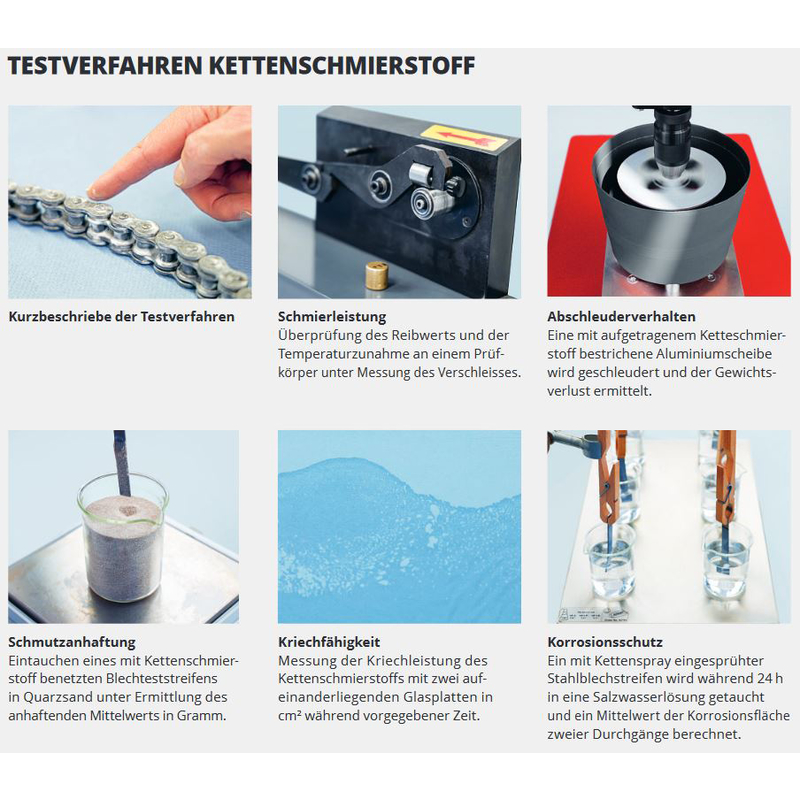 TESTVERFAHREN KETTENSCHMIERSTOFF

Kurzbeschriebe der Testverfahren

Schmierleistung
Überprüfung des Reibwerts und der Temperaturzunahme an einem Prüfkörper unter Messung des Verschleisses.

Abschleuderverhalten
Eine mit aufgetragenem Ketteschmierstoff bestrichene Aluminiumscheibe wird geschleudert und der Gewichtsverlust ermittelt.

Schmutzanhaftung
Eintauchen eines mit Kettenschmierstoff benetzten Blechteststreifens in Quarzsand unter Ermittlung des anhaftenden Mittelwerts in Gramm.

Kriechfähigkeit
Messung der Kriechleistung des Kettenschmierstoffs mit zwei aufeinanderliegenden Glasplatten in cm² während vorgegebener Zeit.

Korrosionsschutz
Ein mit Kettenspray eingesprühter Stahlblechstreifen wird während 24 h in eine Salzwasserlösung getaucht und ein Mittelwert der Korrosionsfläche zweier Durchgänge berechnet.