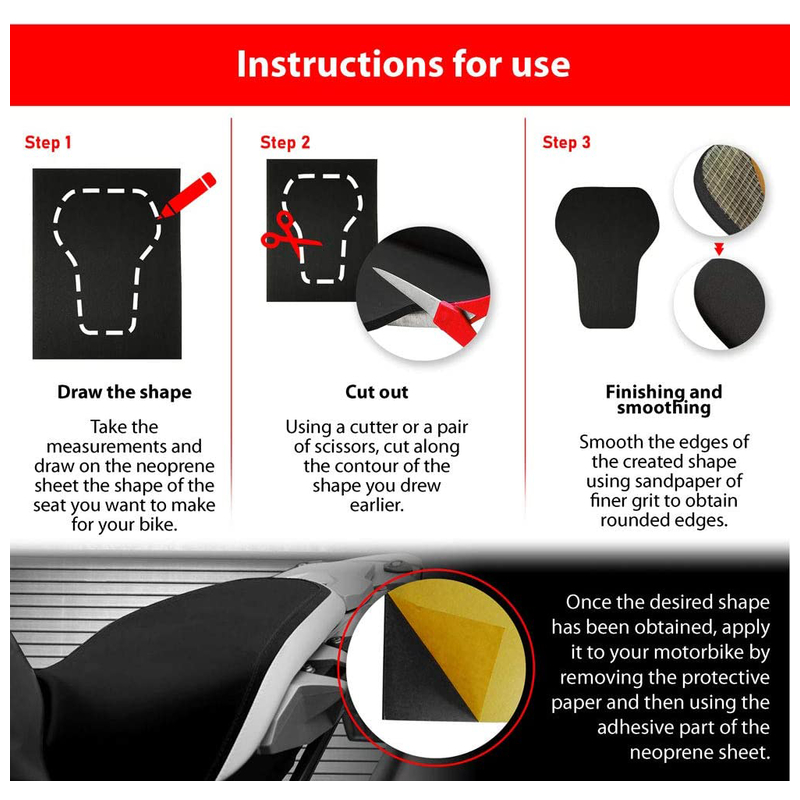 Instructions for use

Step 1

Draw the shape

Take the measurements and draw on the neoprene sheet the shape of the seat you want to make for your bike.

Step 2

Cut out

Using a cutter or a pair of scissors, cut along the contour of the shape you drew earlier.

Step 3

Finishing and smoothing

Smooth the edges of the created shape using sandpaper of finer grit to obtain rounded edges.

Once the desired shape has been obtained, apply it to your motorbike by removing the protective paper and then using the adhesive part of the neoprene sheet.