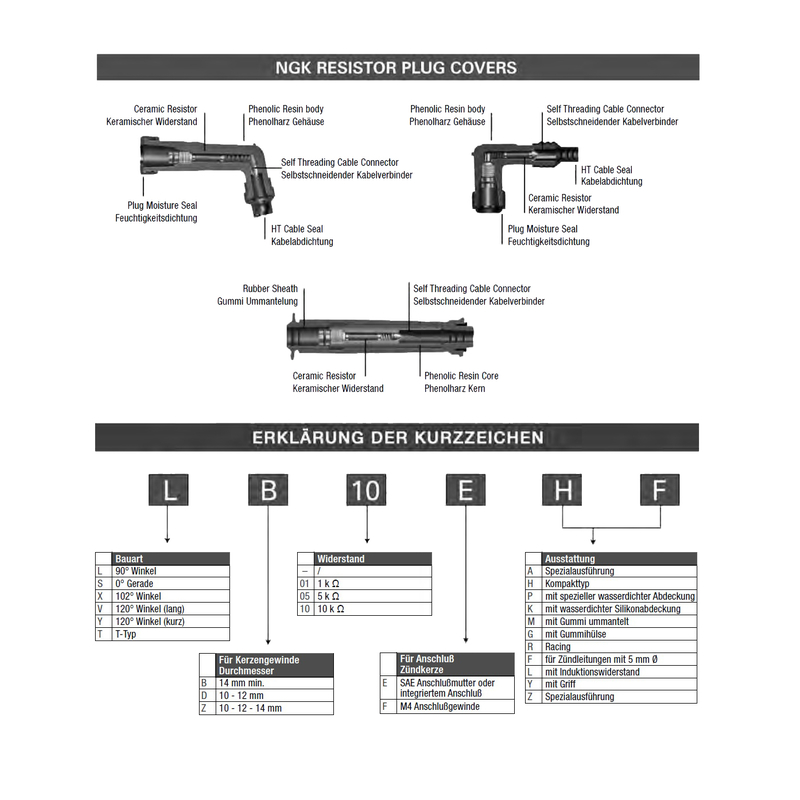 NGK RESISTOR PLUG COVERS

Ceramic Resistor
Keramischer Widerstand

Phenolic Resin body
Phenolharz Gehäuse

Self Threading Cable Connector
Selbstschneidender Kabelverbinder

Plug Moisture Seal
Feuchtigkeitsdichtung

HT Cable Seal
Kabelabdichtung

Phenolic Resin body
Phenolharz Gehäuse

Self Threading Cable Connector
Selbstschneidender Kabelverbinder

HT Cable Seal
Kabelabdichtung

Ceramic Resistor
Keramischer Widerstand

Plug Moisture Seal
Feuchtigkeitsdichtung

Rubber Sheath
Gummi Ummantelung

Self Threading Cable Connector
Selbstschneidender Kabelverbinder

Ceramic Resistor
Keramischer Widerstand

Phenolic Resin Core
Phenolharz Kern

ERKLÄRUNG DER KURZZEICHEN

L B 10 E H F

| | Bauart |
|---|---|
| L | 90° Winkel |
| S | 0° Gerade |
| X | 102° Winkel |
| V | 120° Winkel (lang) |
| Y | 120° Winkel (kurz) |
| T | T-Typ |

| | Für Kerzengewinde Durchmesser |
|---|---|
| B | 14 mm min. |
| D | 10 - 12 mm |
| Z | 10 - 12 - 14 mm |

| | Widerstand |
|---|---|
| – | / |
| 01 | 1 k Ω |
| 05 | 5 k Ω |
| 10 | 10 k Ω |

| | Für Anschluß Zündkerze |
|---|---|
| E | SAE Anschlußmutter oder integriertem Anschluß |
| F | M4 Anschlußgewinde |

| | Ausstattung |
|---|---|
| A | Spezialausführung |
| H | Kompakttyp |
| P | mit spezieller wasserdichter Abdeckung |
| K | mit wasserdichter Silikonabdeckung |
| M | mit Gummi ummantelt |
| G | mit Gummihülse |
| R | Racing |
| F | für Zündleitungen mit 5 mm Ø |
| L | mit Induktionswiderstand |
| Y | mit Griff |
| Z | Spezialausführung |