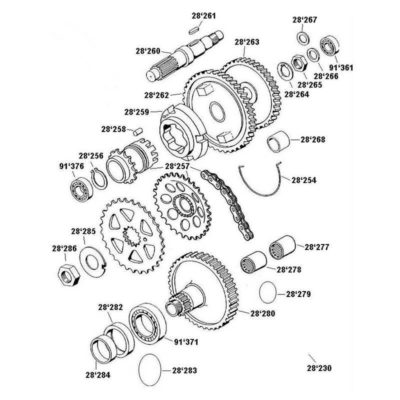 28'261
28'267
28'263
28'260
91'361
28'266
28'265
28'264
28'262
28'259
28'258
28'268
28'256
91'376
28'257
28'254
28'285
28'286
28'277
28'278
28'279
28'282
28'280
91'371
28'284
28'283
28'230